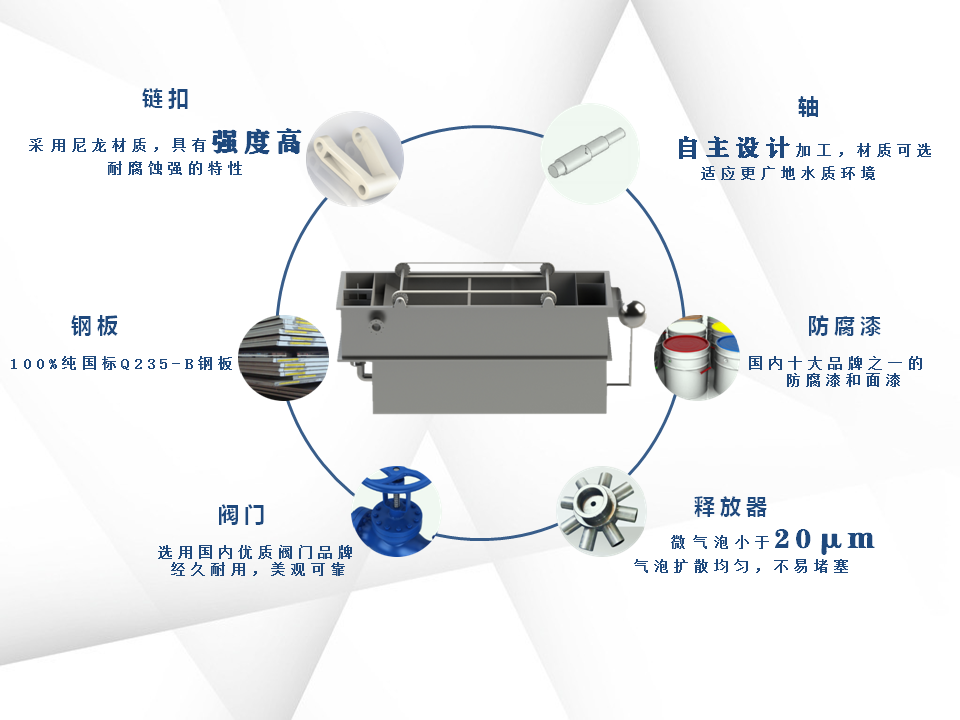 链扣

采用尼龙材质，具有强度高
耐腐蚀强的特性

轴

自主设计加工，材质可选
适应更广地水质环境

钢板

100%纯国标Q235-B钢板

防腐漆

国内十大品牌之一的
防腐漆和面漆

阀门

选用国内优质阀门品牌
经久耐用，美观可靠

释放器

微气泡小于20μm
气泡扩散均匀，不易堵塞